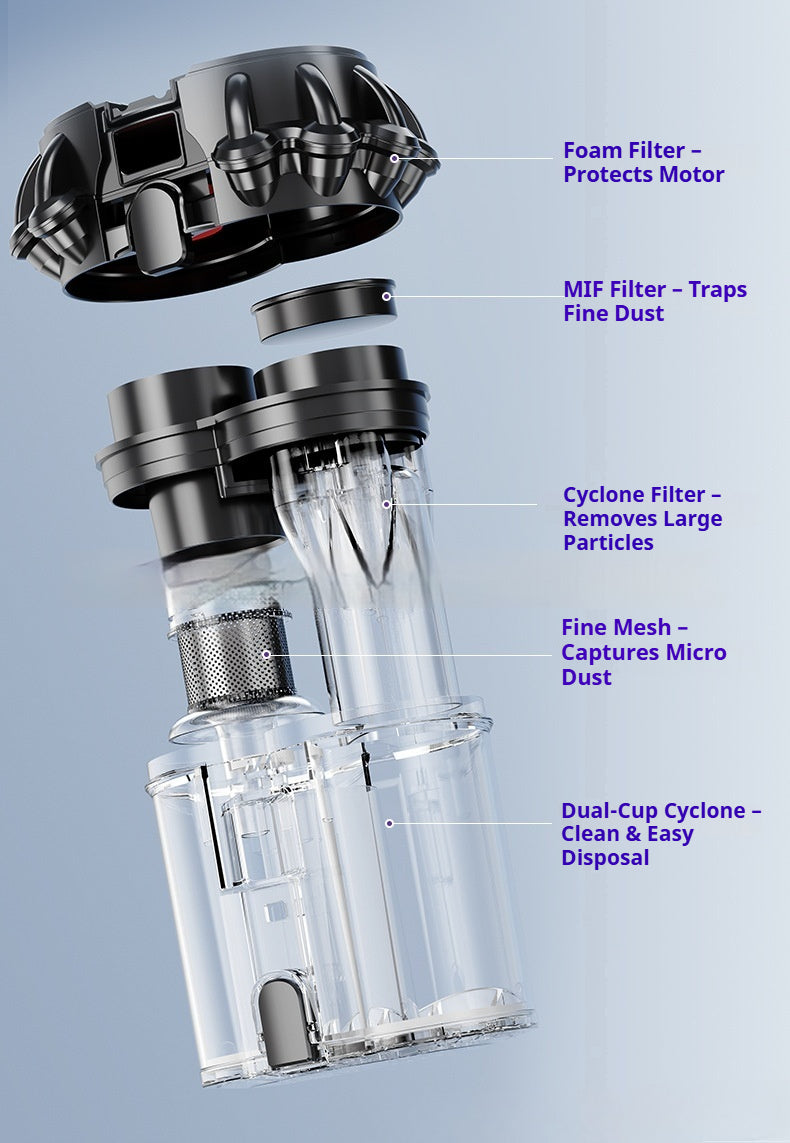 Foam Filter – Protects Motor

MIF Filter – Traps Fine Dust

Cyclone Filter – Removes Large Particles

Fine Mesh – Captures Micro Dust

Dual-Cup Cyclone – Clean & Easy Disposal